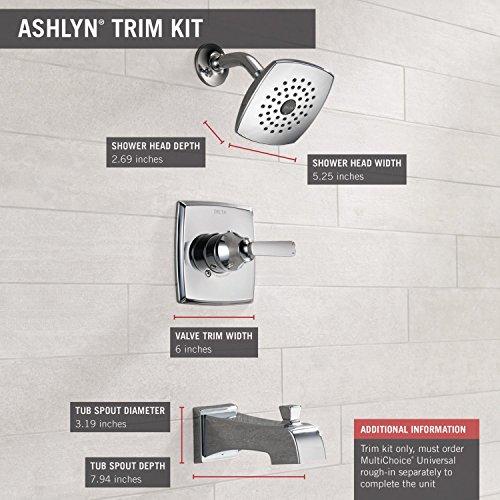 ASHLYN® TRIM KIT

SHOWER HEAD DEPTH
2.69 inches

SHOWER HEAD WIDTH
5.25 inches

DELTA

VALVE TRIM WIDTH
6 inches

TUB SPOUT DIAMETER
3.19 inches

TUB SPOUT DEPTH
7.94 inches

ADDITIONAL INFORMATION
Trim kit only, must order MultiChoice® Universal rough-in separately to complete the unit