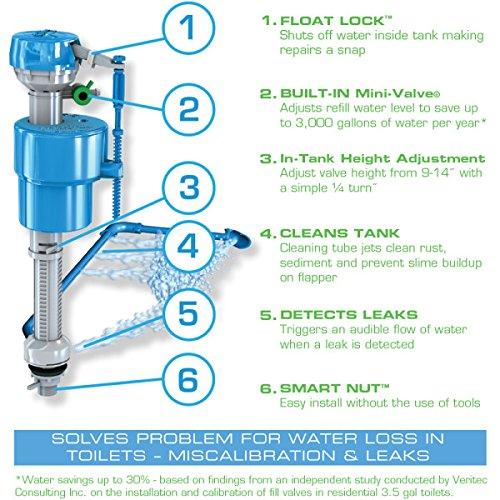 1

2

3

4

5

6

1. FLOAT LOCK™
Shuts off water inside tank making repairs a snap

2. BUILT-IN Mini-Valve®
Adjusts refill water level to save up to 3,000 gallons of water per year*

3. In-Tank Height Adjustment
Adjust valve height from 9-14" with a simple ¼ turn"

4. CLEANS TANK
Cleaning tube jets clean rust, sediment and prevent slime buildup on flapper

5. DETECTS LEAKS
Triggers an audible flow of water when a leak is detected

6. SMART NUT™
Easy install without the use of tools

SOLVES PROBLEM FOR WATER LOSS IN TOILETS - MISCALIBRATION & LEAKS

*Water savings up to 30% - based on findings from an independent study conducted by Veritec Consulting Inc. on the installation and calibration of fill valves in residential 3.5 gal toilets.